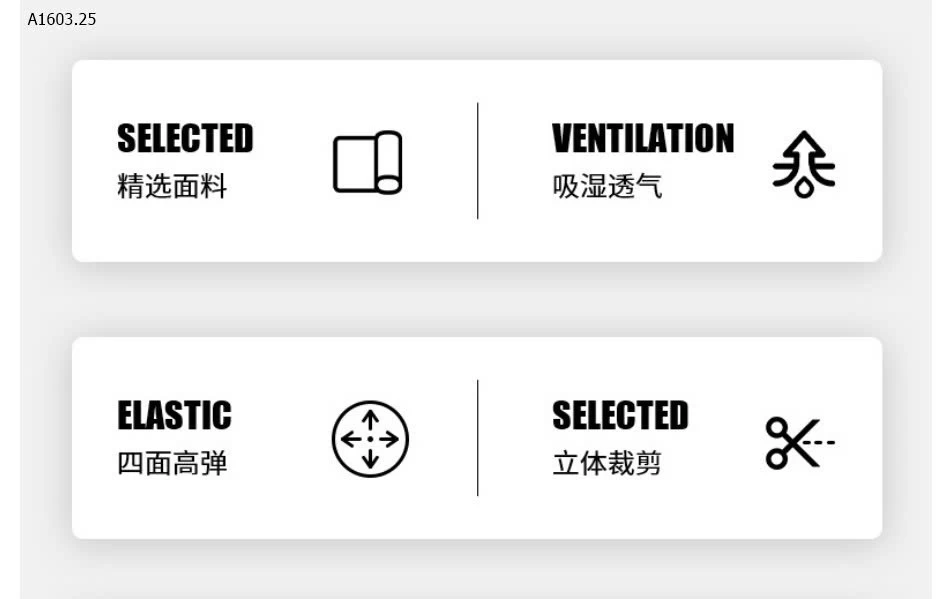 A1603.25

SELECTED
精选面料

VENTILATION
吸湿透气

ELASTIC
四面高弹

SELECTED
立体裁剪