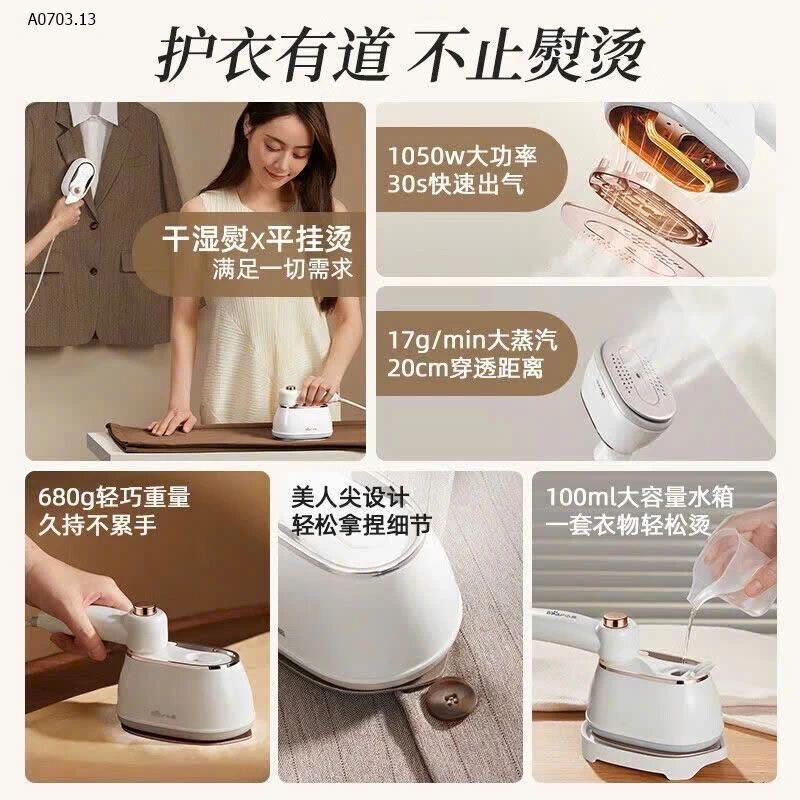 A0703.13

护衣有道 不止熨烫

干湿熨x平挂烫
满足一切需求

1050w大功率
30s快速出气

17g/min大蒸汽
20cm穿透距离

680g轻巧重量
久持不累手

美人尖设计
轻松拿捏细节

100ml大容量水箱
一套衣物轻松烫