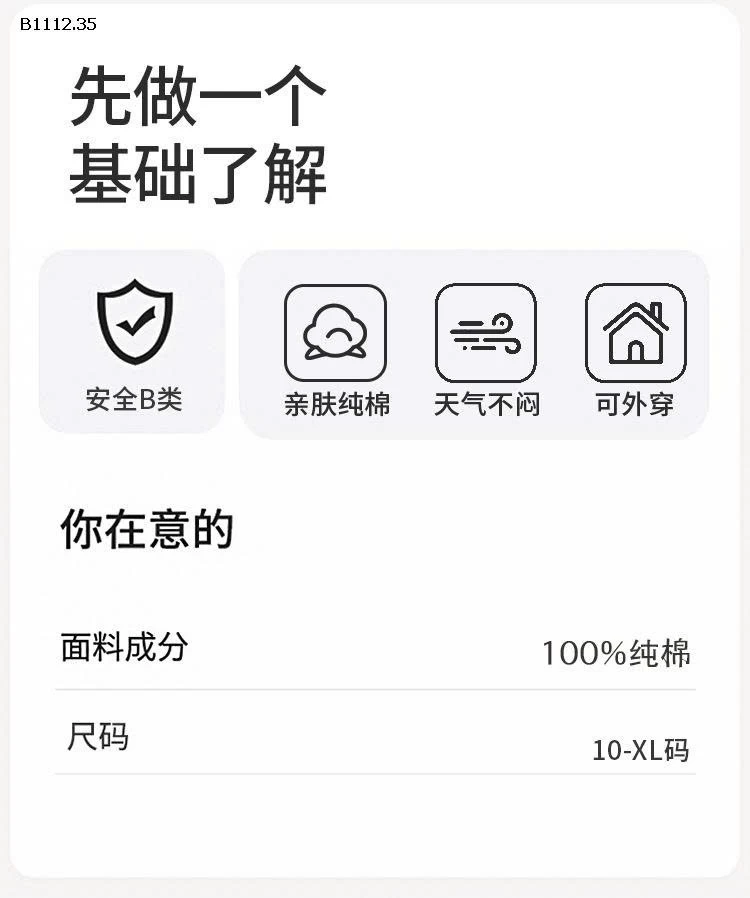 B1112.35

先做一个
基础了解

安全B类

亲肤纯棉

天气不闷

可外穿

你在意的

面料成分 100%纯棉

尺码 10-XL码