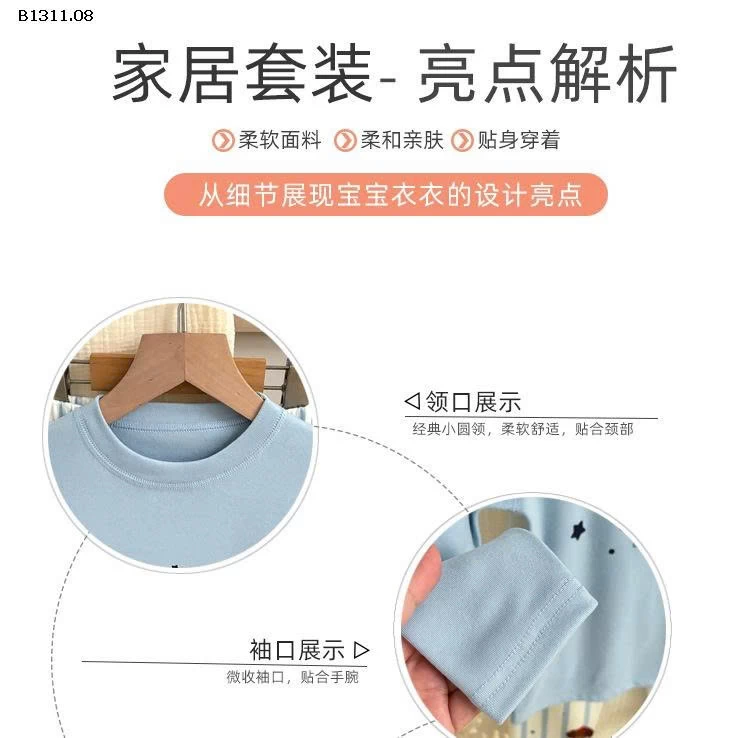 B1311.08

家居套装- 亮点解析

柔软面料 柔和亲肤 贴身穿着

从细节展现宝宝衣衣的设计亮点

◁领口展示

经典小圆领，柔软舒适，贴合颈部

袖口展示 ▷

微收袖口，贴合手腕