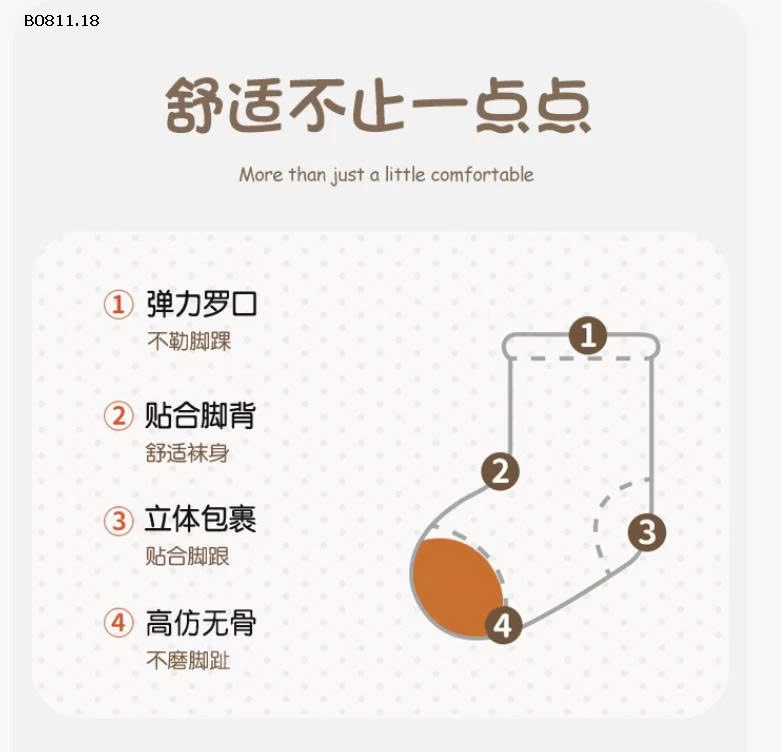 B0811.18

舒适不止一点点

More than just a little comfortable

① 弹力罗口
不勒脚踝

② 贴合脚背
舒适袜身

③ 立体包裹
贴合脚跟

④ 高仿无骨
不磨脚趾

1
2
3
4